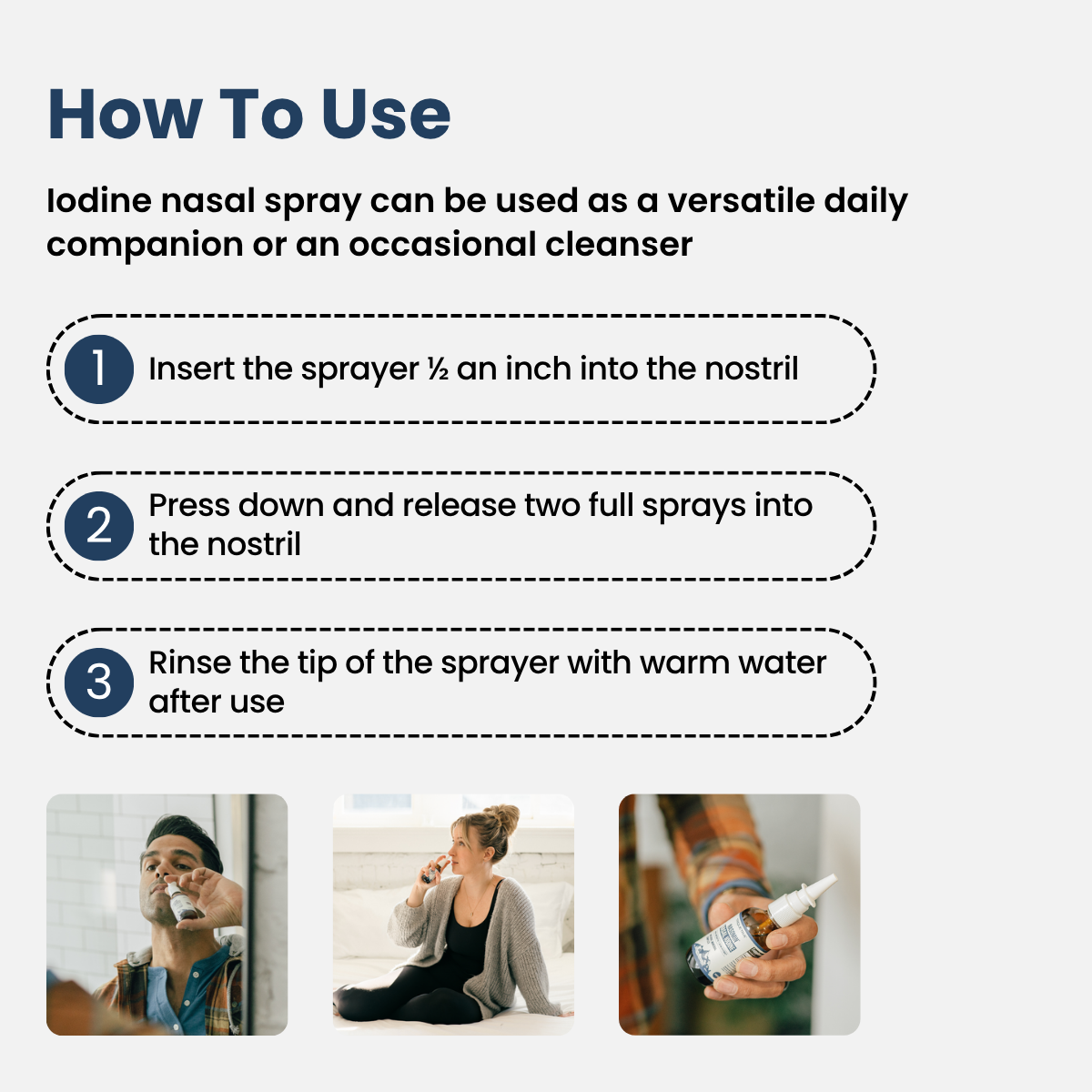 How To Use

Iodine nasal spray can be used as a versatile daily companion or an occasional cleanser

1 Insert the sprayer ½ an inch into the nostril

2 Press down and release two full sprays into the nostril

3 Rinse the tip of the sprayer with warm water after use